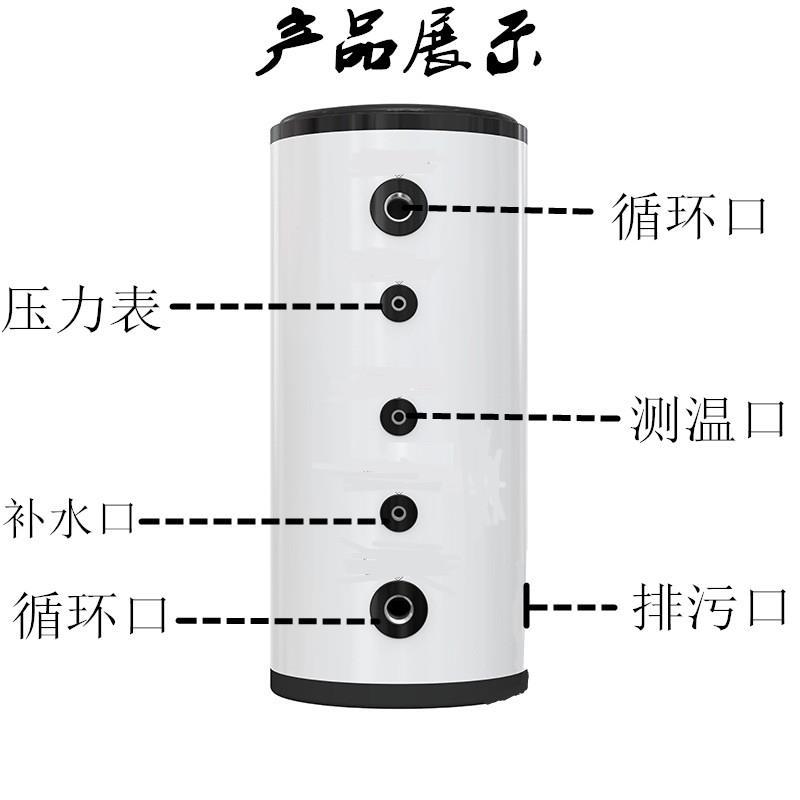 产品展示

循环口

压力表

测温口

补水口

循环口

排污口